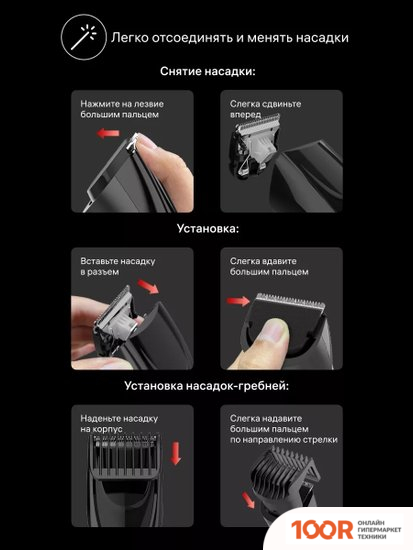 Легко отсоединять и менять насадки

Снятие насадки:

Нажмите на лезвие большим пальцем

Слегка сдвиньте вперед

Установка:

Вставьте насадку в разъем

Слегка вдавите большим пальцем

Установка насадок-гребней:

Наденьте насадку на корпус

Слегка надавите большим пальцем по направлению стрелки

100R ОНЛАЙН ГИПЕРМАРКЕТ ТЕХНИКИ