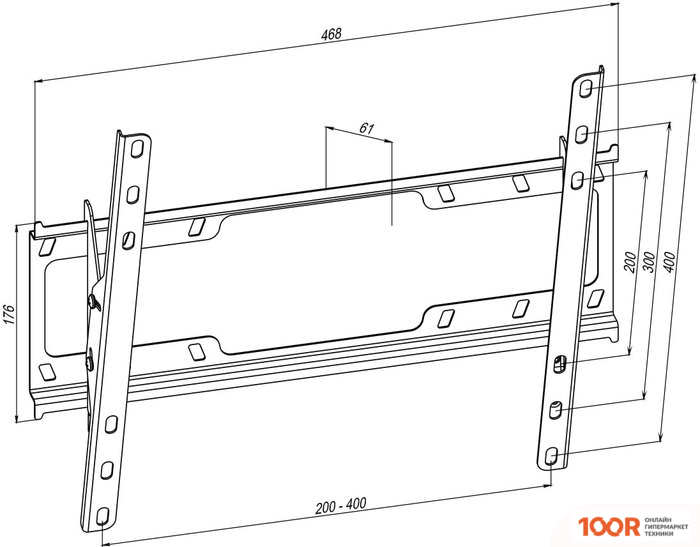 468

61

176

200

300

400

200 - 400

100R ОНЛАЙН ГИПЕРМАРКЕТ ТЕХНИКИ