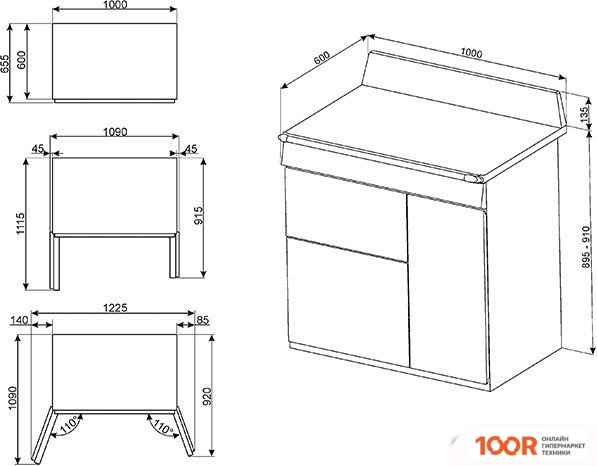 1000
655
600
1090
45
45
1115
915
1225
140
85
1090
920
110°
110°
600
1000
135
895 - 910
100R ОНЛАЙН ГИПЕРМАРКЕТ ТЕХНИКИ